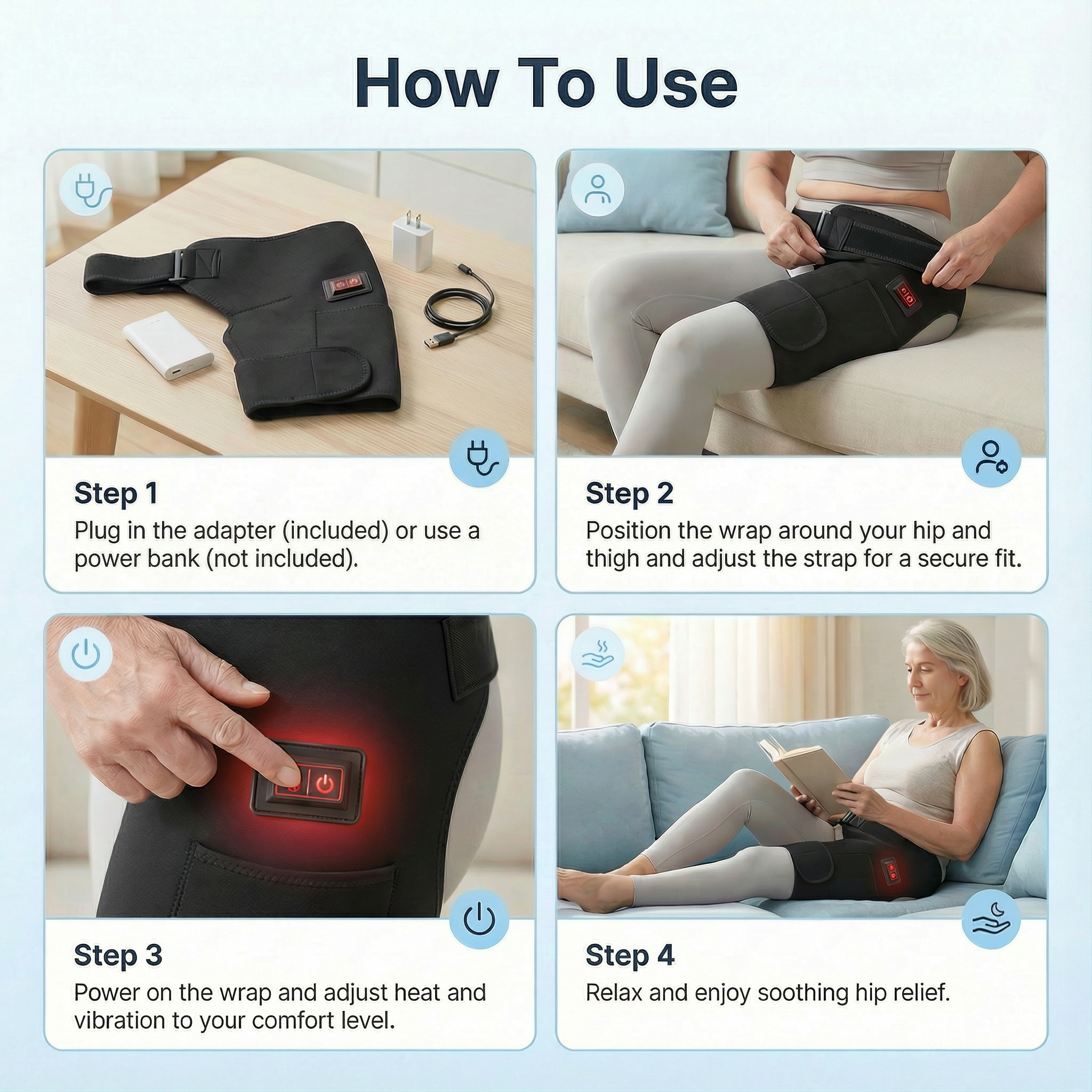 How To Use

Step 1
Plug in the adapter (included) or use a power bank (not included).

Step 2
Position the wrap around your hip and thigh and adjust the strap for a secure fit.

Step 3
Power on the wrap and adjust heat and vibration to your comfort level.

Step 4
Relax and enjoy soothing hip relief.